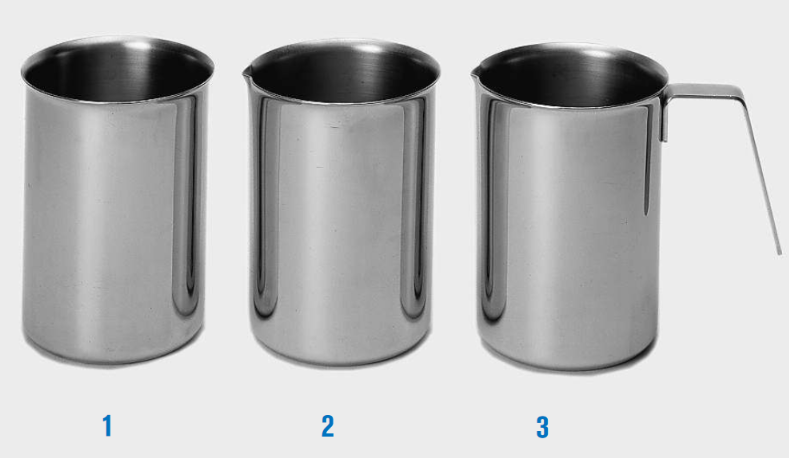 1

2

3